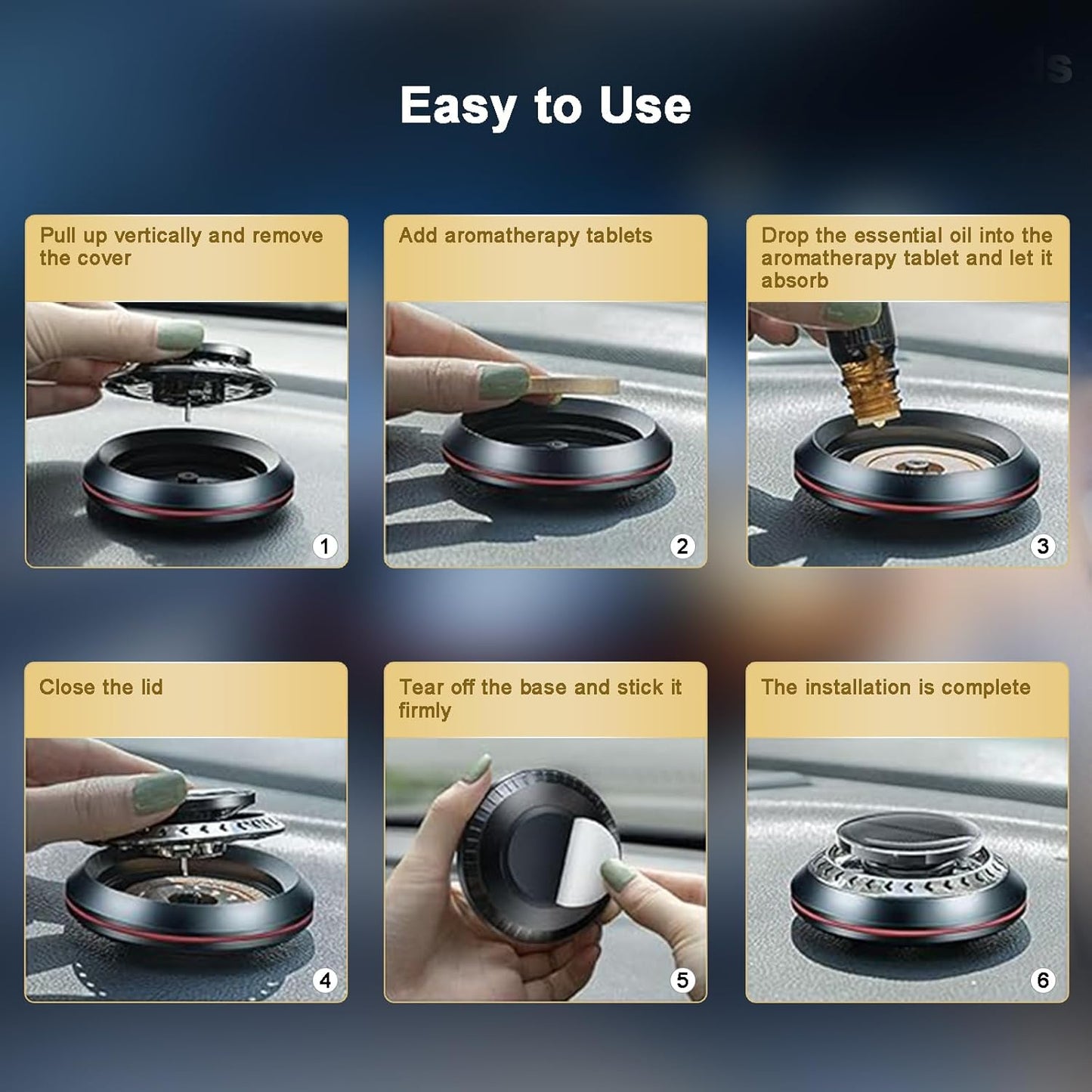 Easy to Use

Pull up vertically and remove the cover

1

Add aromatherapy tablets

2

Drop the essential oil into the aromatherapy tablet and let it absorb

3

Close the lid

4

Tear off the base and stick it firmly

5

The installation is complete

6